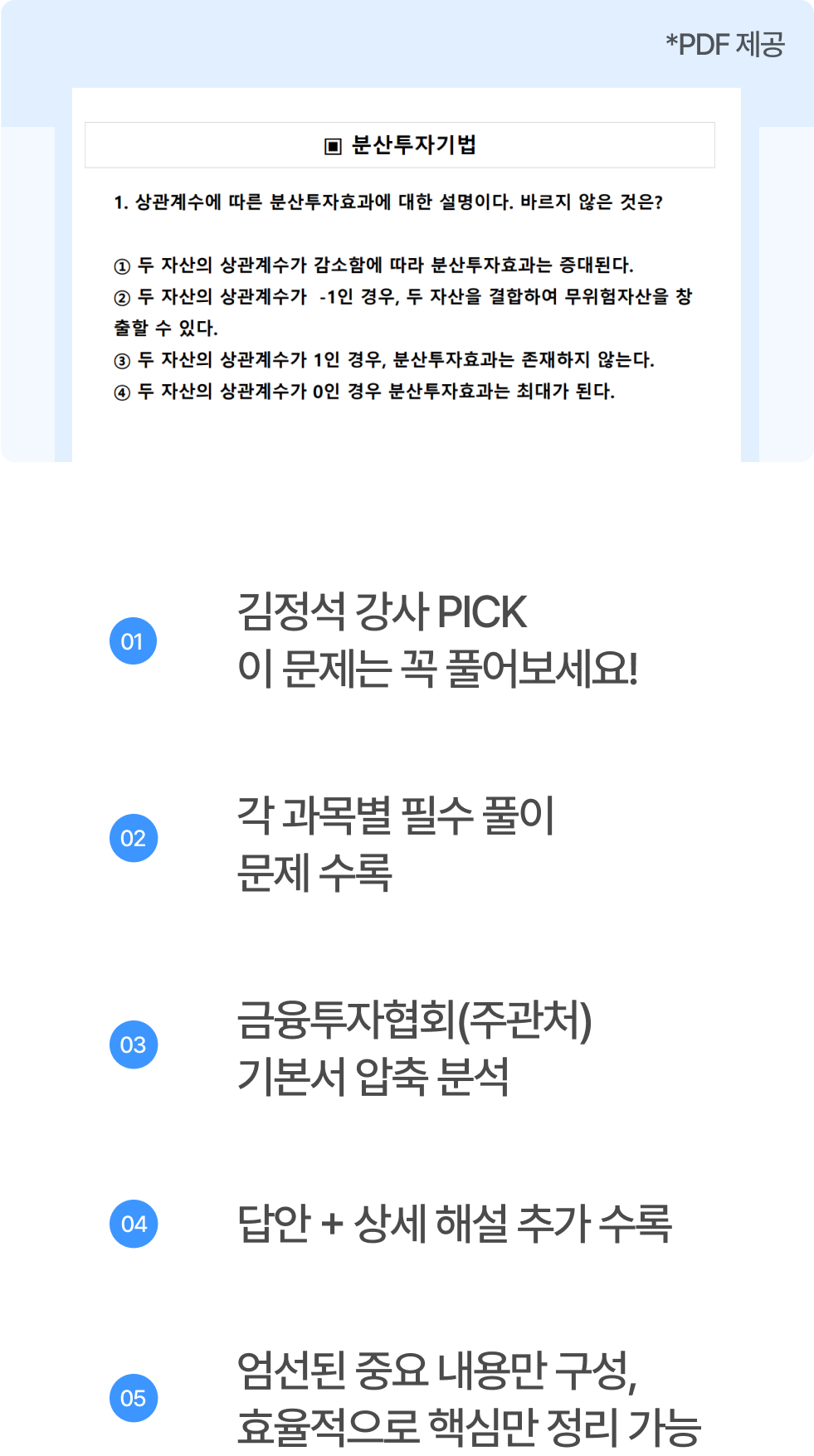 *PDF 제공

▣ 분산투자기법

1. 상관계수에 따른 분산투자효과에 대한 설명이다. 바르지 않은 것은?

① 두 자산의 상관계수가 감소함에 따라 분산투자효과는 증대된다.
② 두 자산의 상관계수가 -1인 경우, 두 자산을 결합하여 무위험자산을 창출할 수 있다.
③ 두 자산의 상관계수가 1인 경우, 분산투자효과는 존재하지 않는다.
④ 두 자산의 상관계수가 0인 경우 분산투자효과는 최대가 된다.

01
김정석 강사 PICK
이 문제는 꼭 풀어보세요!

02
각 과목별 필수 풀이
문제 수록

03
금융투자협회(주관처)
기본서 압축 분석

04
답안 + 상세 해설 추가 수록

05
엄선된 중요 내용만 구성,
효율적으로 핵심만 정리 가능